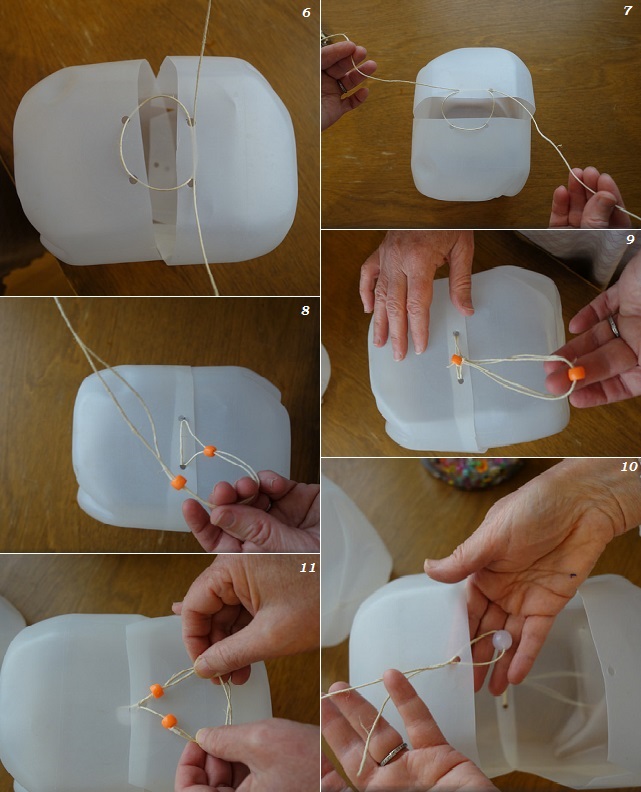 6

7

8

9

10

11